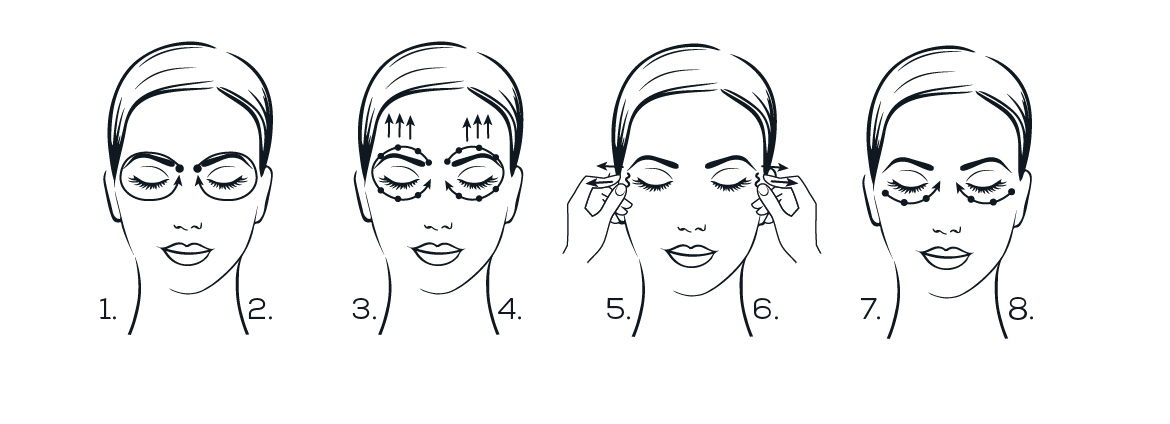 1. 2. 3. 4. 5. 6. 7. 8.